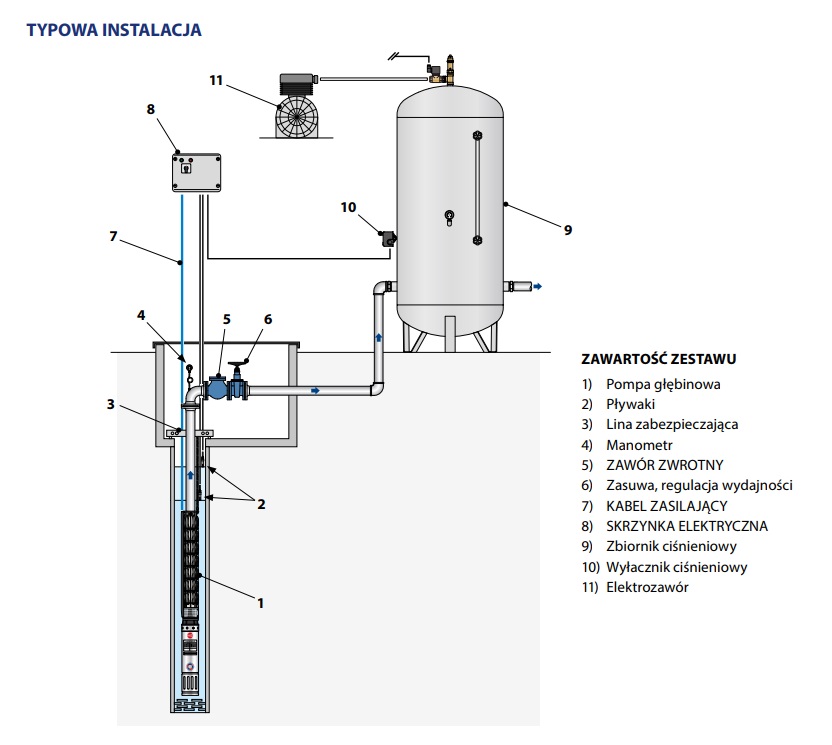 TYPOWA INSTALACJA

11
8
10
9
7
4
5
6
3
2
1

ZAWARTOŚĆ ZESTAWU
1) Pompa głębinowa
2) Pływaki
3) Lina zabezpieczająca
4) Manometr
5) ZAWÓR ZWROTNY
6) Zasuwa, regulacja wydajności
7) KABEL ZASILAJĄCY
8) SKRZYNKA ELEKTRYCZNA
9) Zbiornik ciśnieniowy
10) Wyłacznik ciśnieniowy
11) Elektrozawór